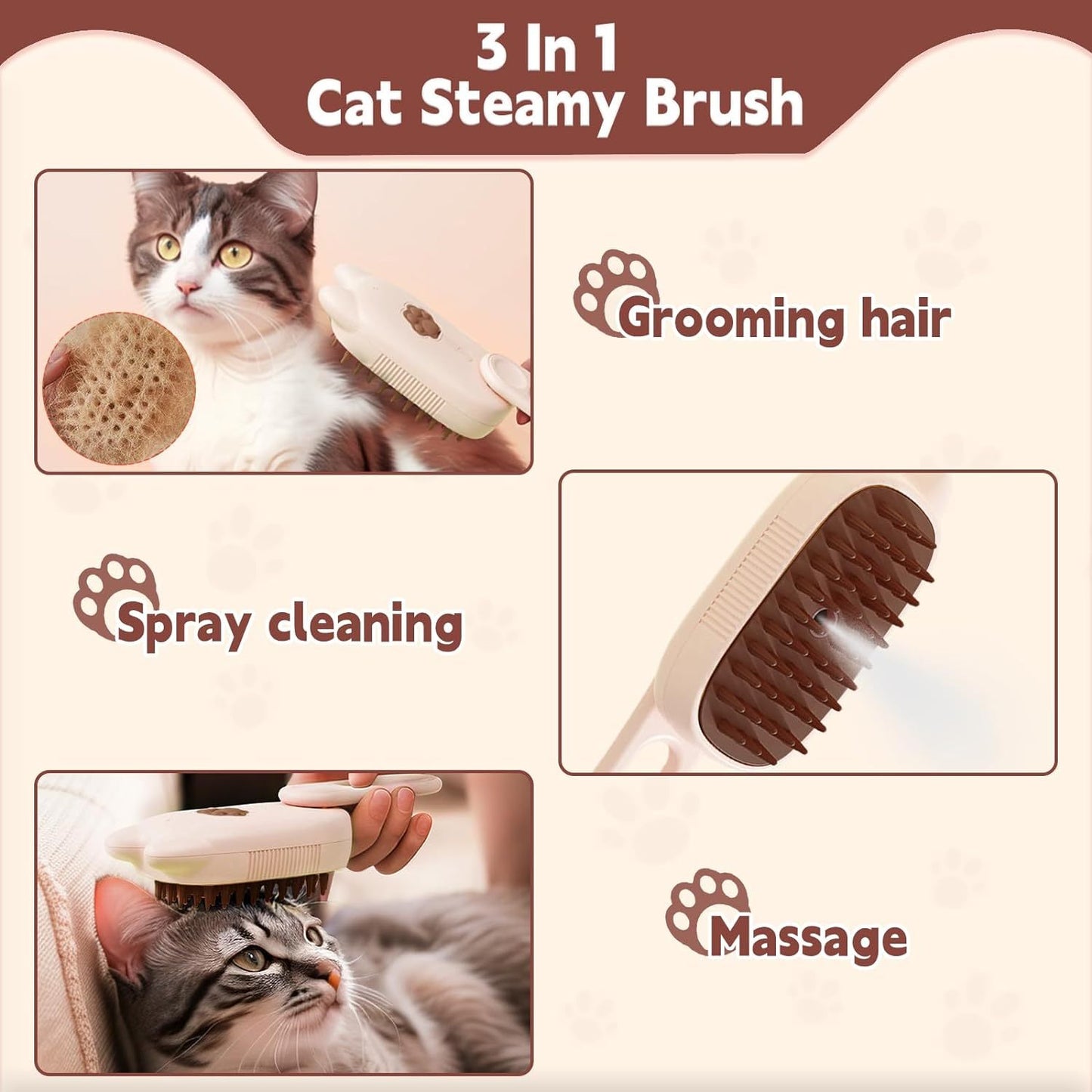 3 In 1
Cat Steamy Brush

Grooming hair

Spray cleaning

Massage